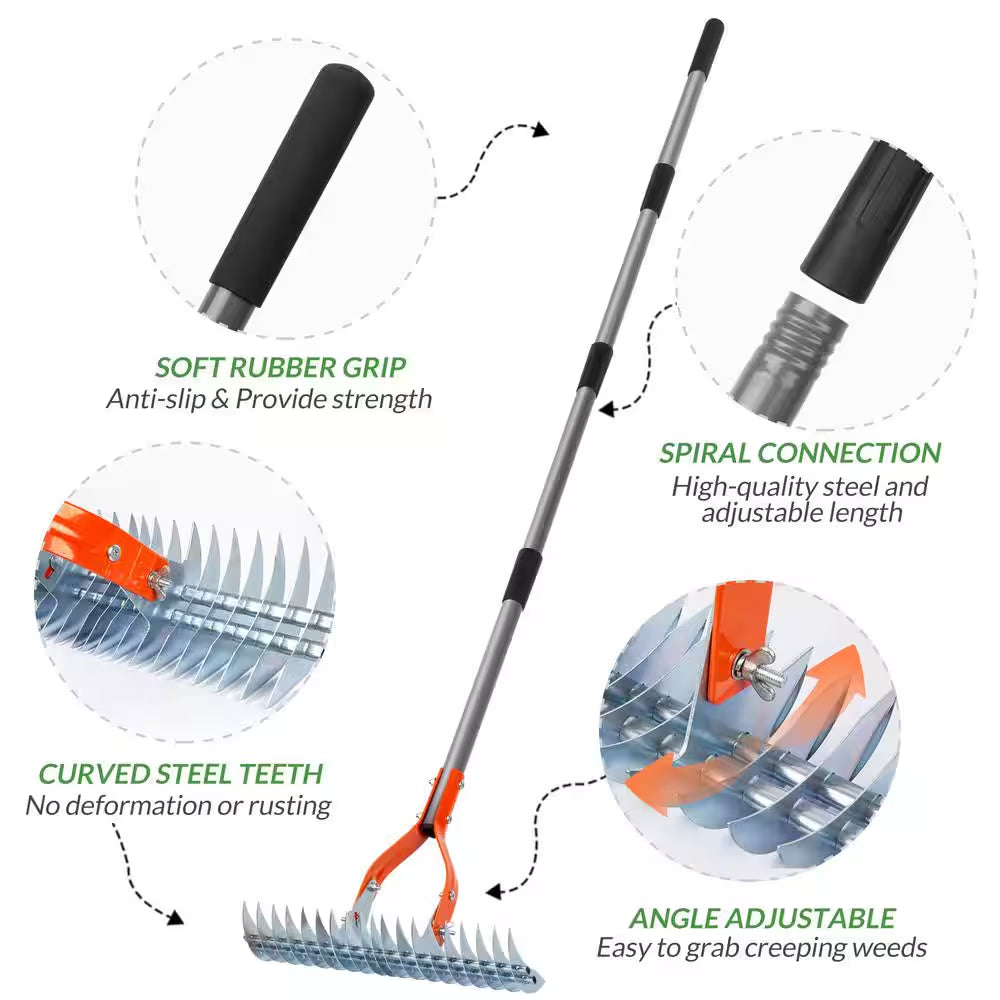 SOFT RUBBER GRIP
Anti-slip & Provide strength

SPIRAL CONNECTION
High-quality steel and adjustable length

CURVED STEEL TEETH
No deformation or rusting

ANGLE ADJUSTABLE
Easy to grab creeping weeds